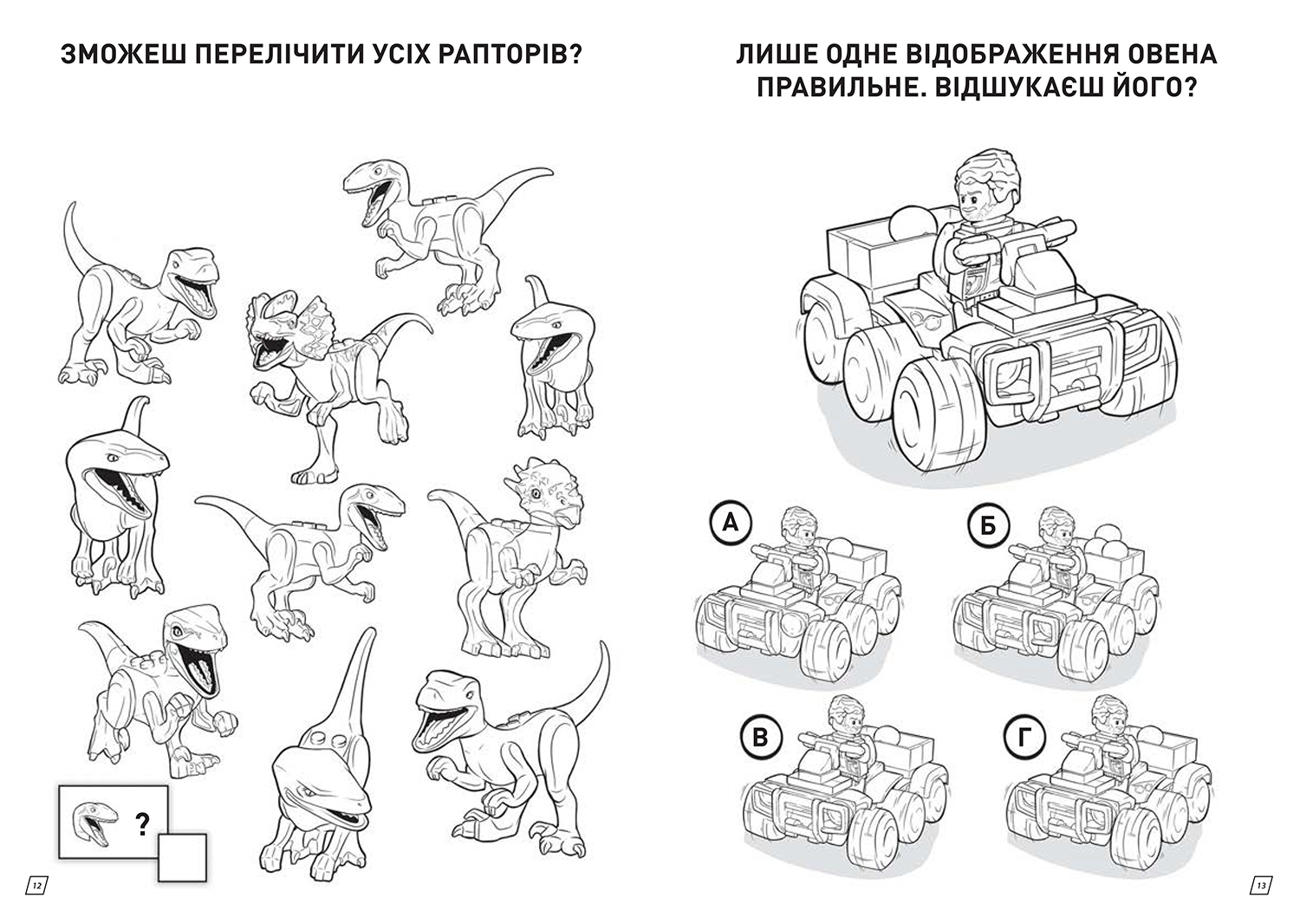 ЗМОЖЕШ ПЕРЕЛІЧИТИ УСІХ РАПТОРІВ?

?

12

ЛИШЕ ОДНЕ ВІДОБРАЖЕННЯ ОВЕНА ПРАВИЛЬНЕ. ВІДШУКАЄШ ЙОГО?

А

Б

В

Г

13